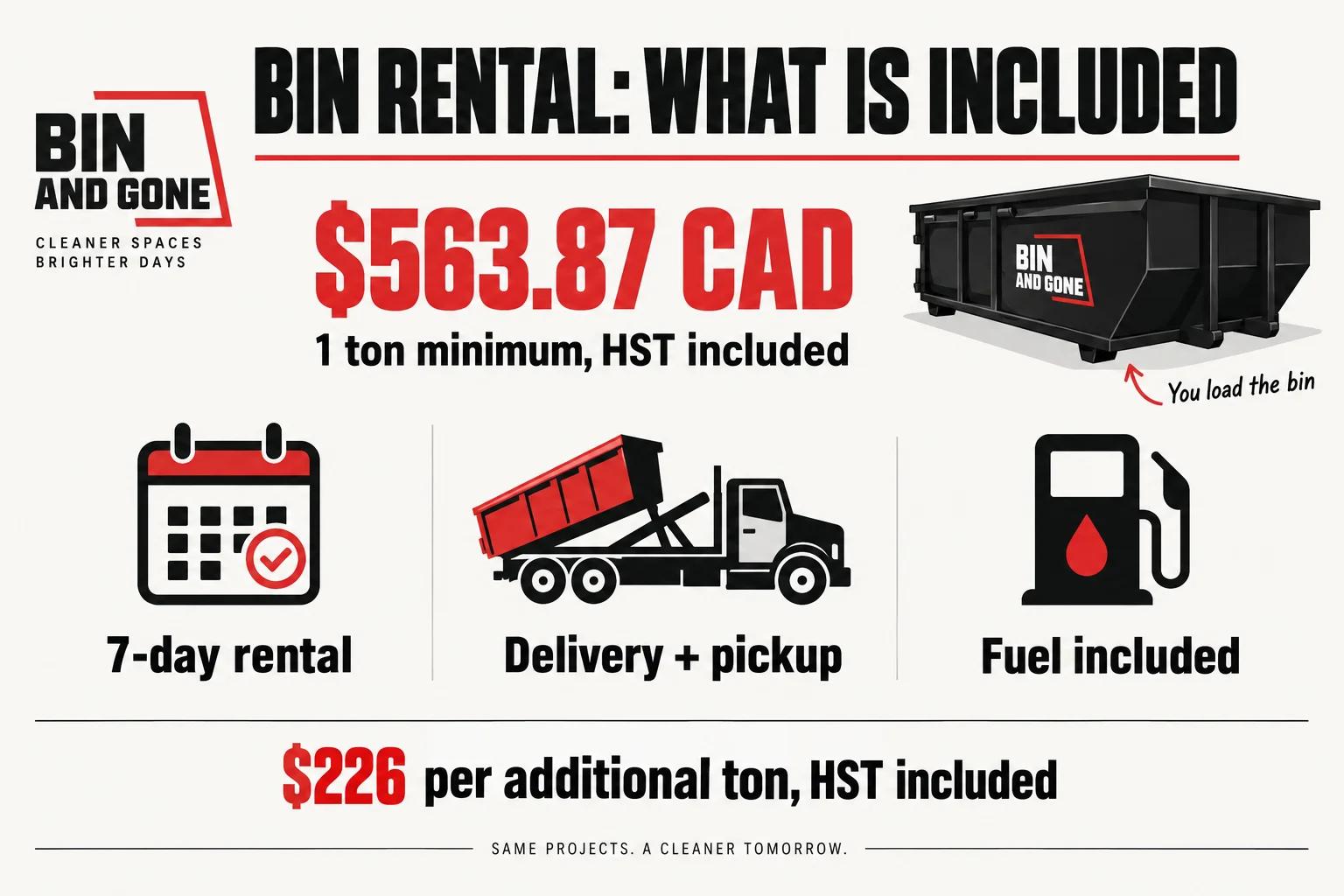 BIN AND GONE
CLEANER SPACES
BRIGHTER DAYS

BIN RENTAL: WHAT IS INCLUDED

$563.87 CAD
1 ton minimum, HST included

BIN AND GONE

You load the bin

7-day rental

Delivery + pickup

Fuel included

$226 per additional ton, HST included

SAME PROJECTS. A CLEANER TOMORROW.